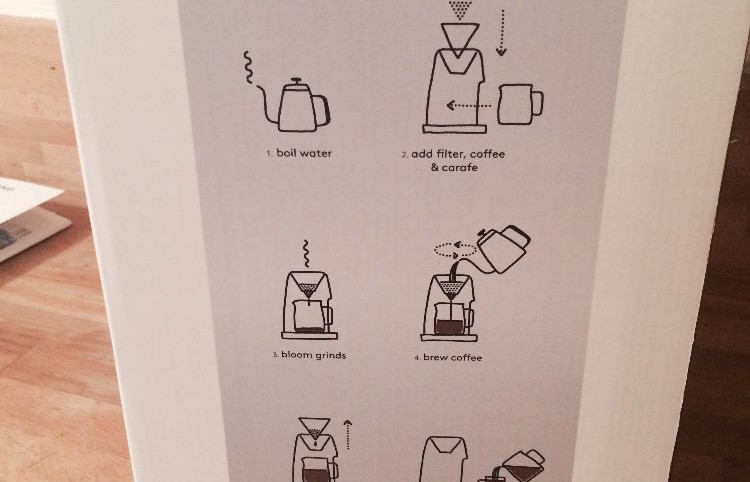 1. boil water

2. add filter, coffee & carafe

3. bloom grinds

4. brew coffee