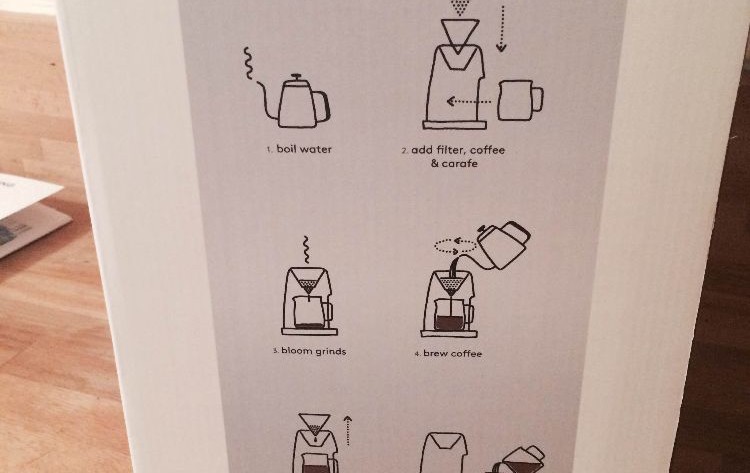 1. boil water

2. add filter, coffee & carafe

3. bloom grinds

4. brew coffee