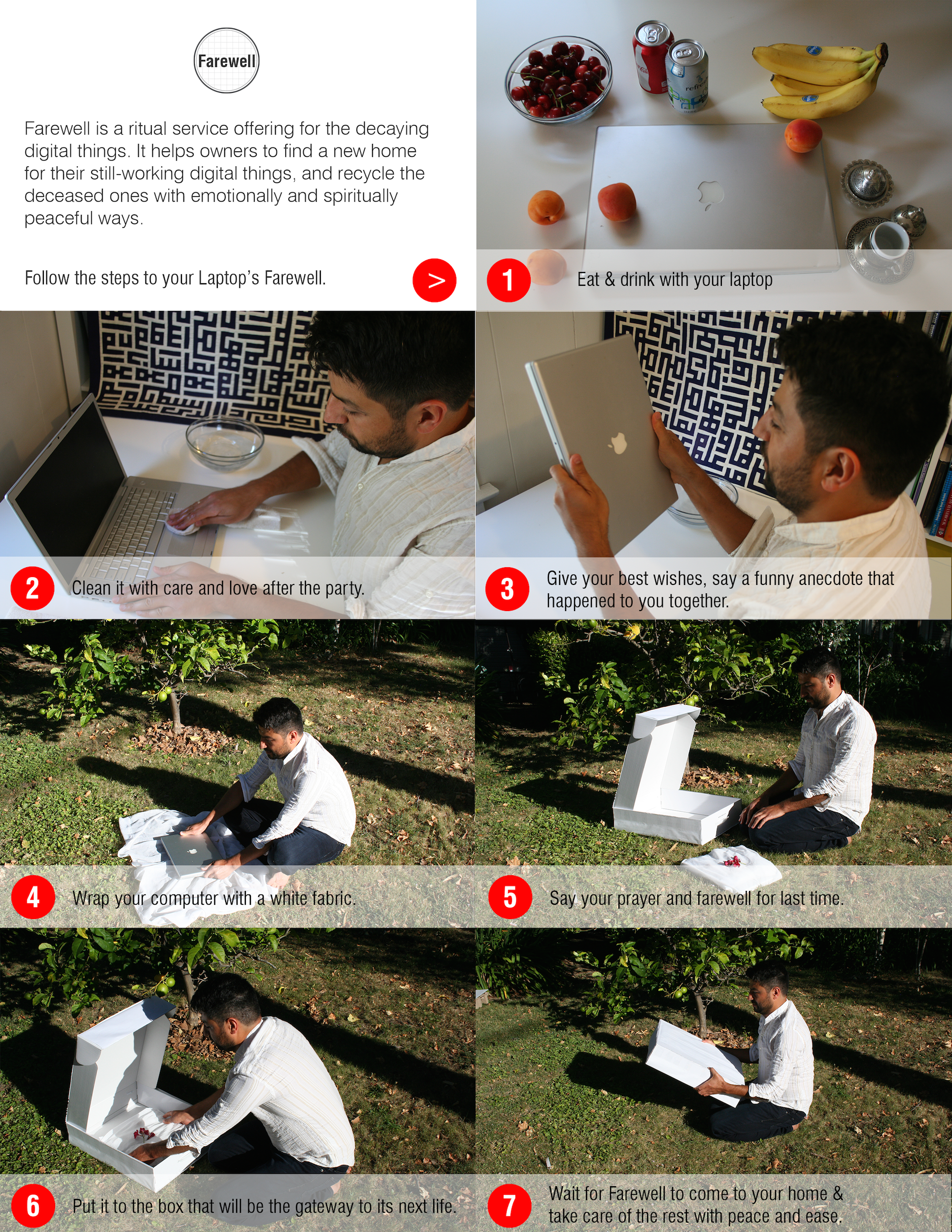 Farewell

Farewell is a ritual service offering for the decaying digital things. It helps owners to find a new home for their still-working digital things, and recycle the deceased ones with emotionally and spiritually peaceful ways.

Follow the steps to your Laptop's Farewell.

>

1 Eat & drink with your laptop

2 Clean it with care and love after the party.

3 Give your best wishes, say a funny anecdote that happened to you together.

4 Wrap your computer with a white fabric.

5 Say your prayer and farewell for last time.

6 Put it to the box that will be the gateway to its next life.

7 Wait for Farewell to come to your home & take care of the rest with peace and ease.